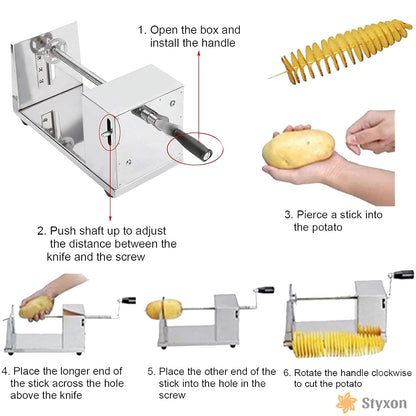 1. Open the box and install the handle

2. Push shaft up to adjust the distance between the knife and the screw

3. Pierce a stick into the potato

4. Place the longer end of the stick across the hole above the knife

5. Place the other end of the stick into the hole in the screw

6. Rotate the handle clockwise to cut the potato

Styxon