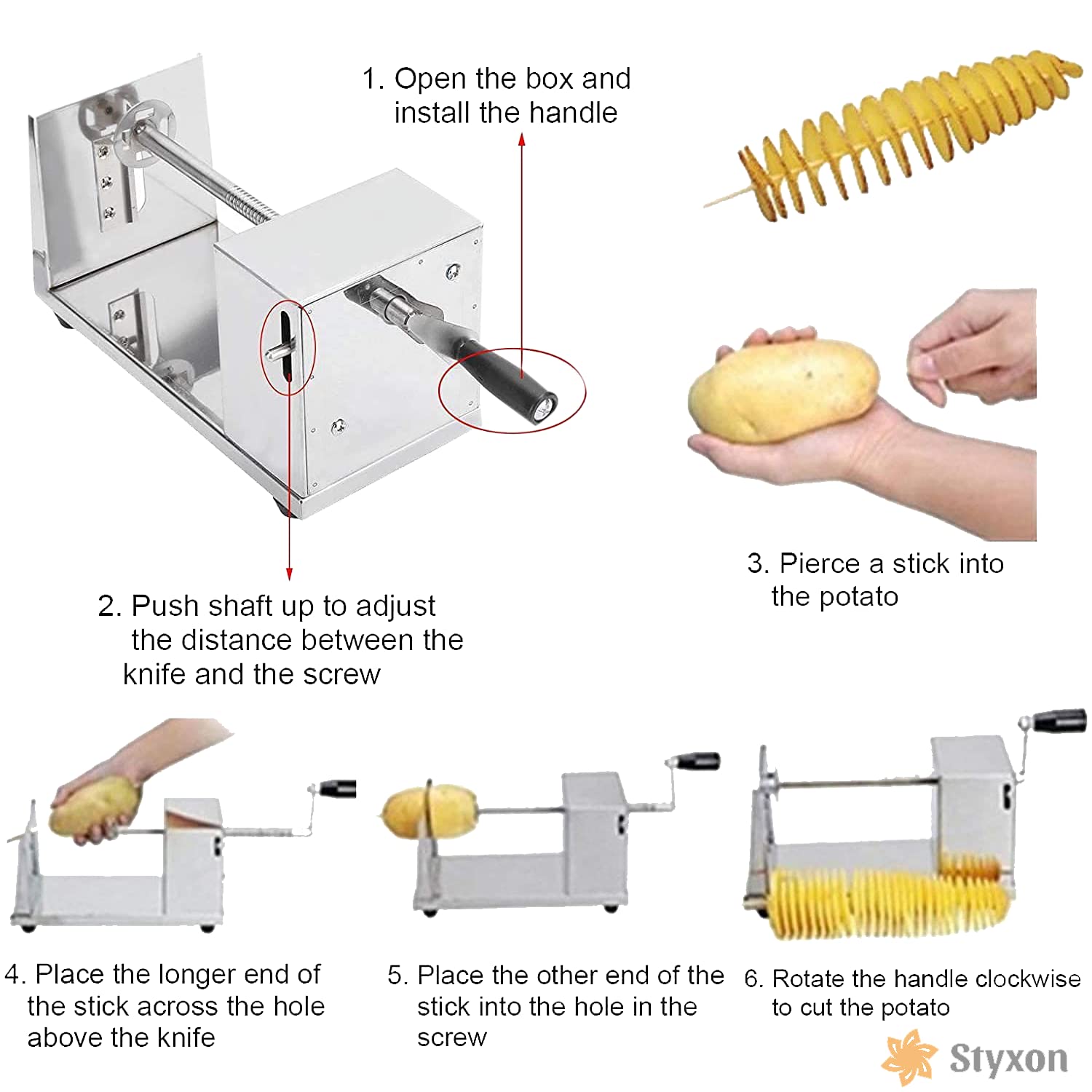 1. Open the box and install the handle

2. Push shaft up to adjust the distance between the knife and the screw

3. Pierce a stick into the potato

4. Place the longer end of the stick across the hole above the knife

5. Place the other end of the stick into the hole in the screw

6. Rotate the handle clockwise to cut the potato

Styxon