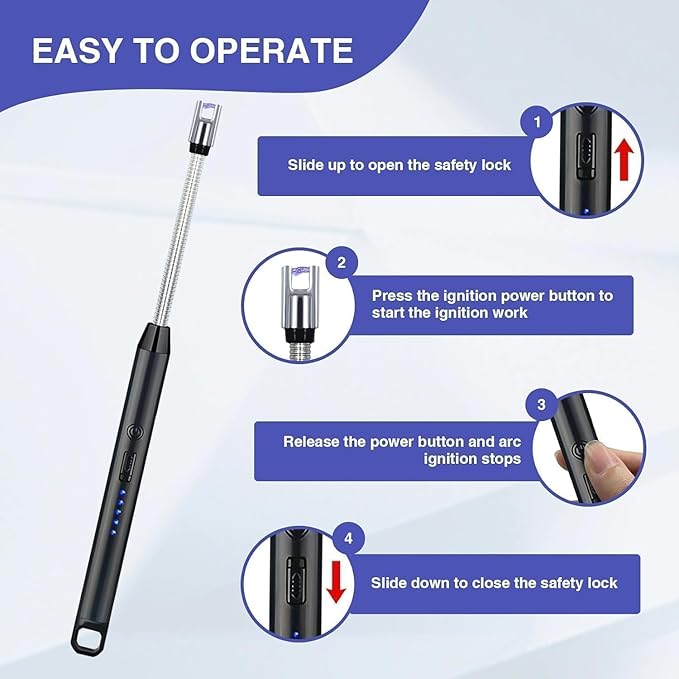 EASY TO OPERATE

1
Slide up to open the safety lock

2
Press the ignition power button to start the ignition work

3
Release the power button and arc ignition stops

4
Slide down to close the safety lock