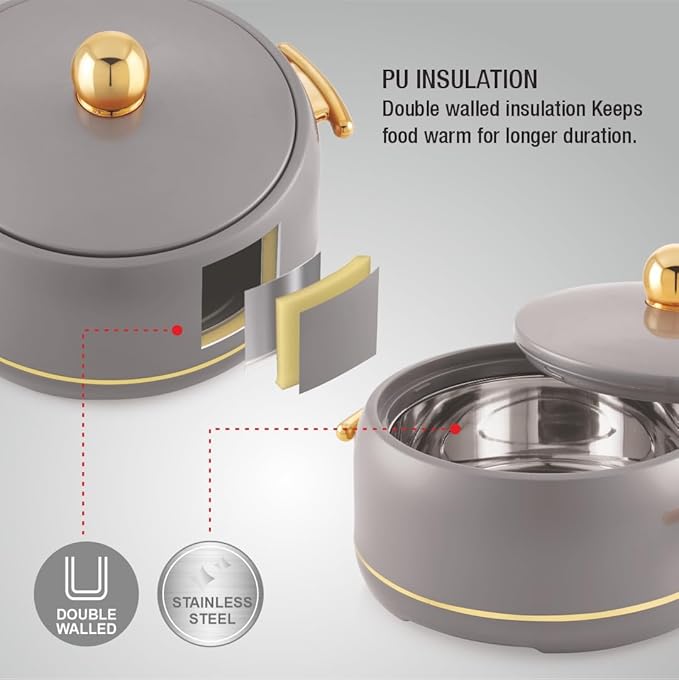 PU INSULATION
Double walled insulation Keeps food warm for longer duration.

DOUBLE WALLED

STAINLESS STEEL