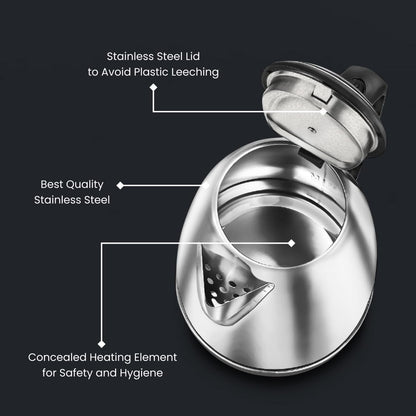 Stainless Steel Lid
to Avoid Plastic Leeching

Best Quality
Stainless Steel

Concealed Heating Element
for Safety and Hygiene