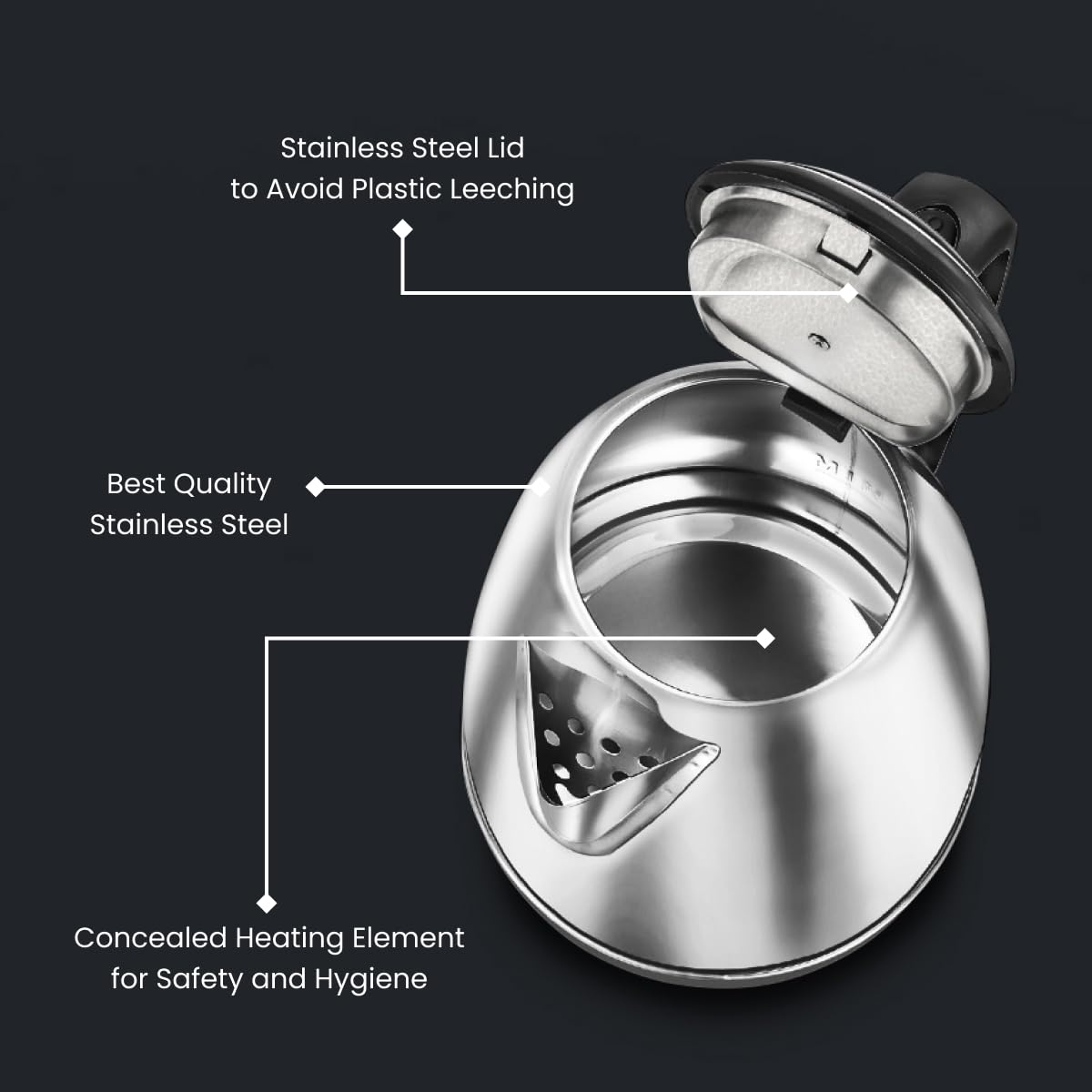 Stainless Steel Lid
to Avoid Plastic Leeching

Best Quality
Stainless Steel

Concealed Heating Element
for Safety and Hygiene